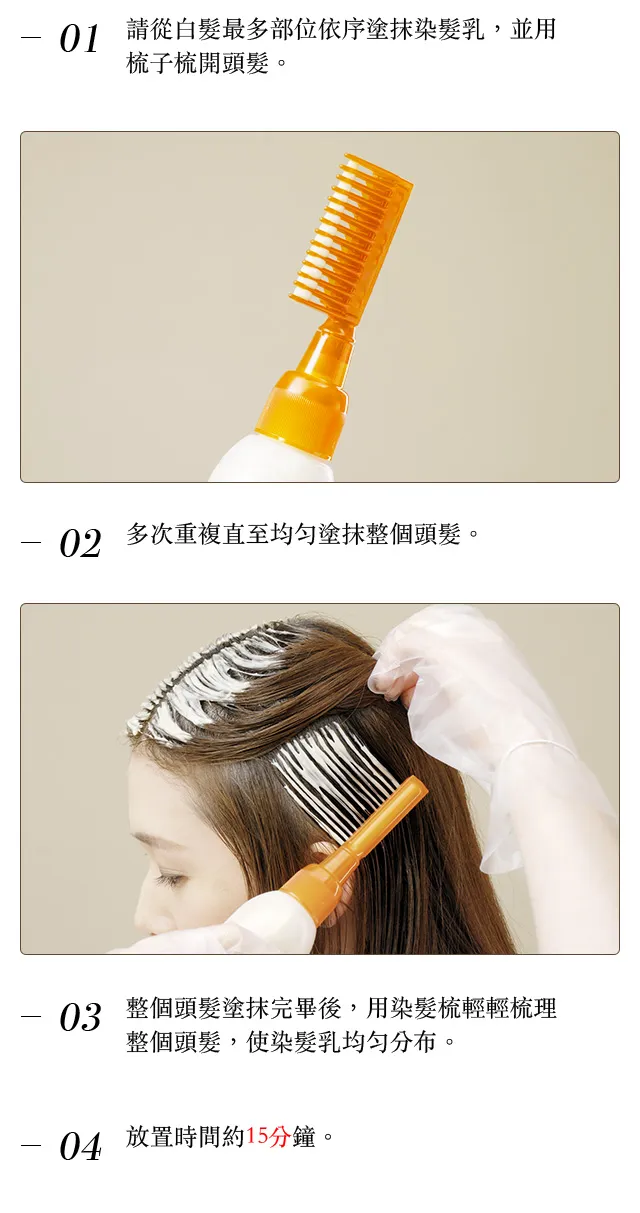 — 01 請從白髮最多部位依序塗抹染髮乳，並用梳子梳開頭髮。

— 02 多次重複直至均勻塗抹整個頭髮。

— 03 整個頭髮塗抹完畢後，用染髮梳輕輕梳理整個頭髮，使染髮乳均勻分布。

— 04 放置時間約15分鐘。