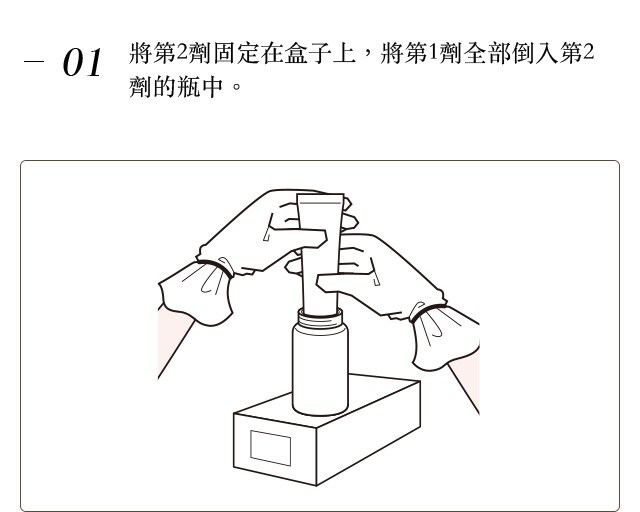 – 01 將第2劑固定在盒子上，將第1劑全部倒入第2劑的瓶中。