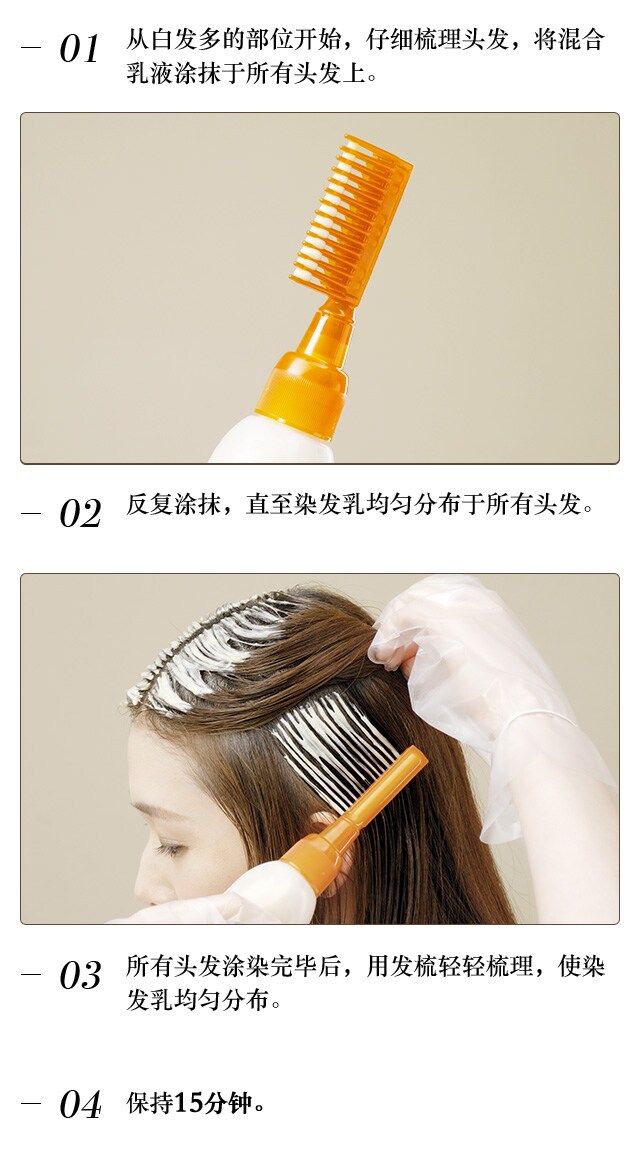 — 01 从白发多的部位开始，仔细梳理头发，将混合乳液涂抹于所有头发上。

— 02 反复涂抹，直至染发乳均匀分布于所有头发。

— 03 所有头发涂染完毕后，用发梳轻轻梳理，使染发乳均匀分布。

— 04 保持15分钟。