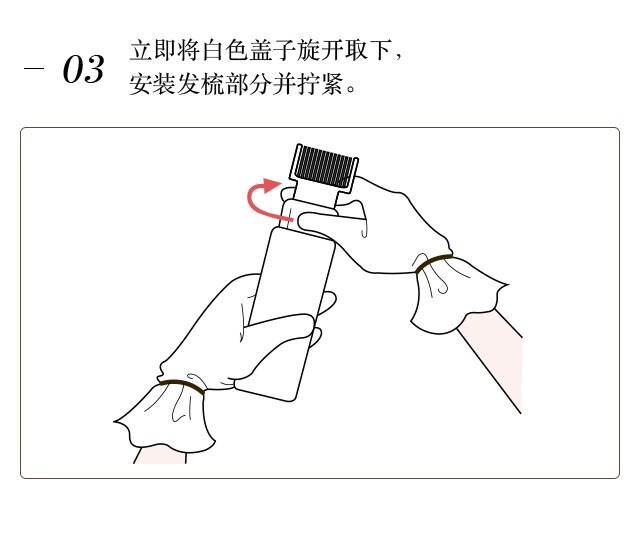 – 03 立即将白色盖子旋开取下，安装发梳部分并拧紧。