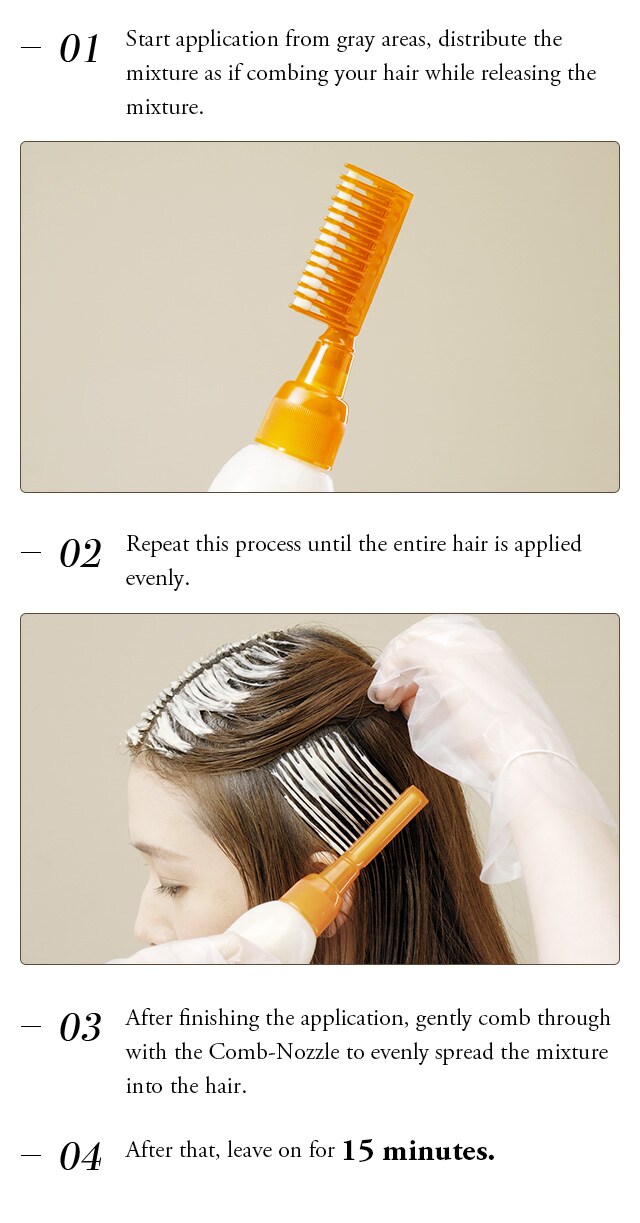 — 01 Start application from gray areas, distribute the mixture as if combing your hair while releasing the mixture.

— 02 Repeat this process until the entire hair is applied evenly.

— 03 After finishing the application, gently comb through with the Comb-Nozzle to evenly spread the mixture into the hair.

— 04 After that, leave on for 15 minutes.