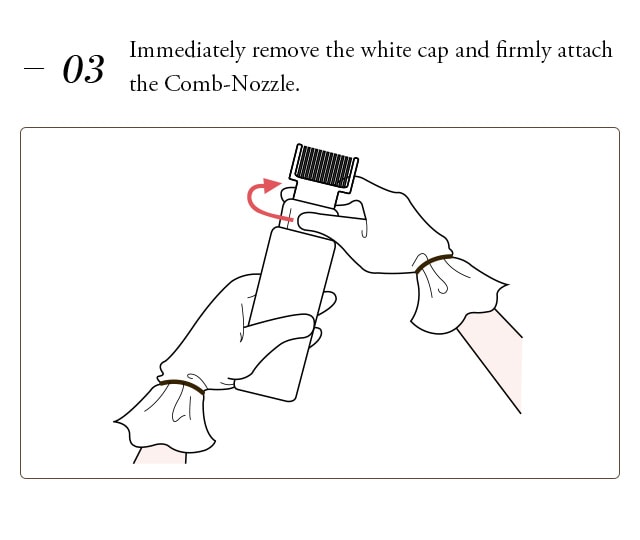 – 03 Immediately remove the white cap and firmly attach the Comb-Nozzle.